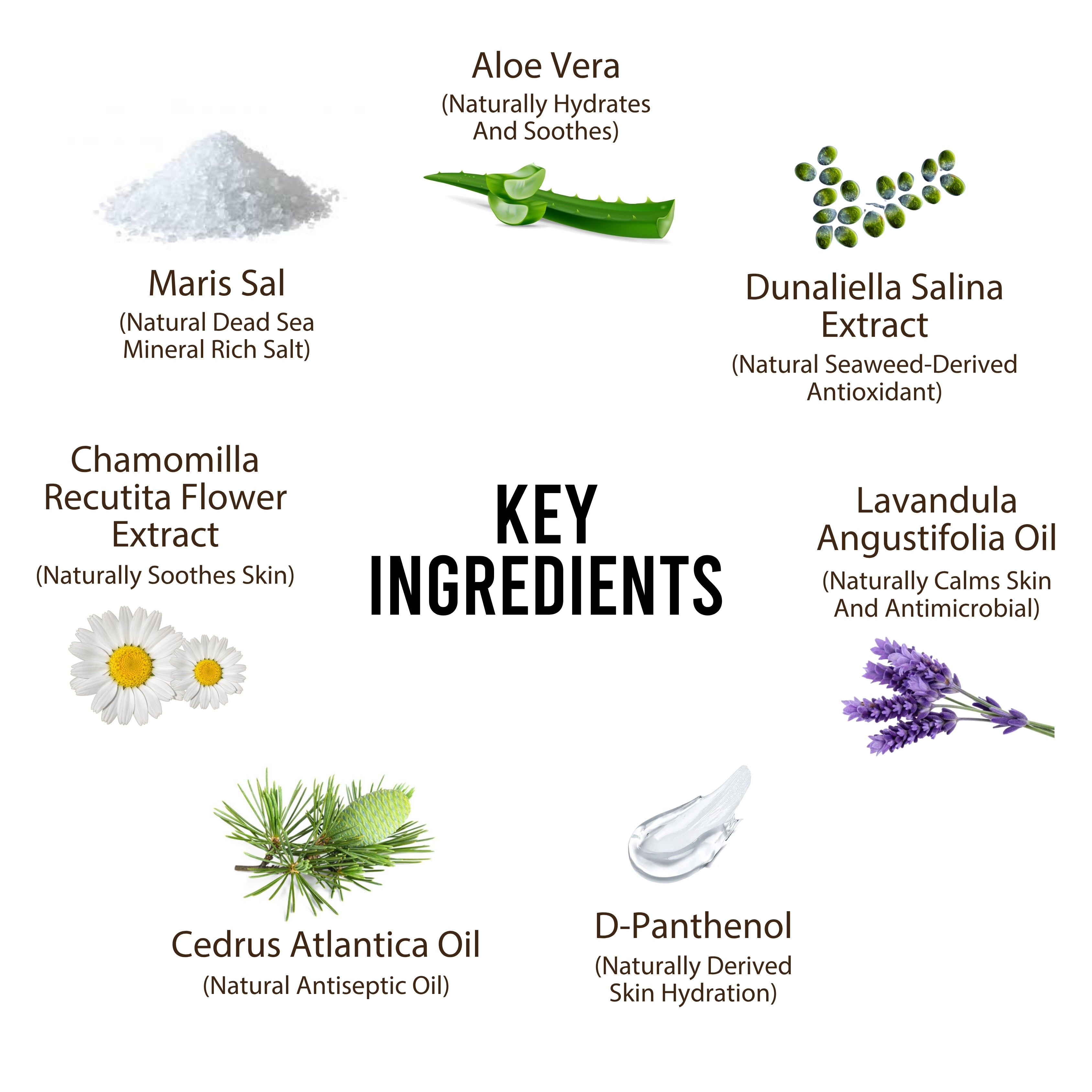 Aloe Vera
(Naturally Hydrates And Soothes)

Maris Sal
(Natural Dead Sea Mineral Rich Salt)

Dunaliella Salina Extract
(Natural Seaweed-Derived Antioxidant)

Chamomilla Recutita Flower Extract
(Naturally Soothes Skin)

KEY INGREDIENTS

Lavandula Angustifolia Oil
(Naturally Calms Skin And Antimicrobial)

Cedrus Atlantica Oil
(Natural Antiseptic Oil)

D-Panthenol
(Naturally Derived Skin Hydration)